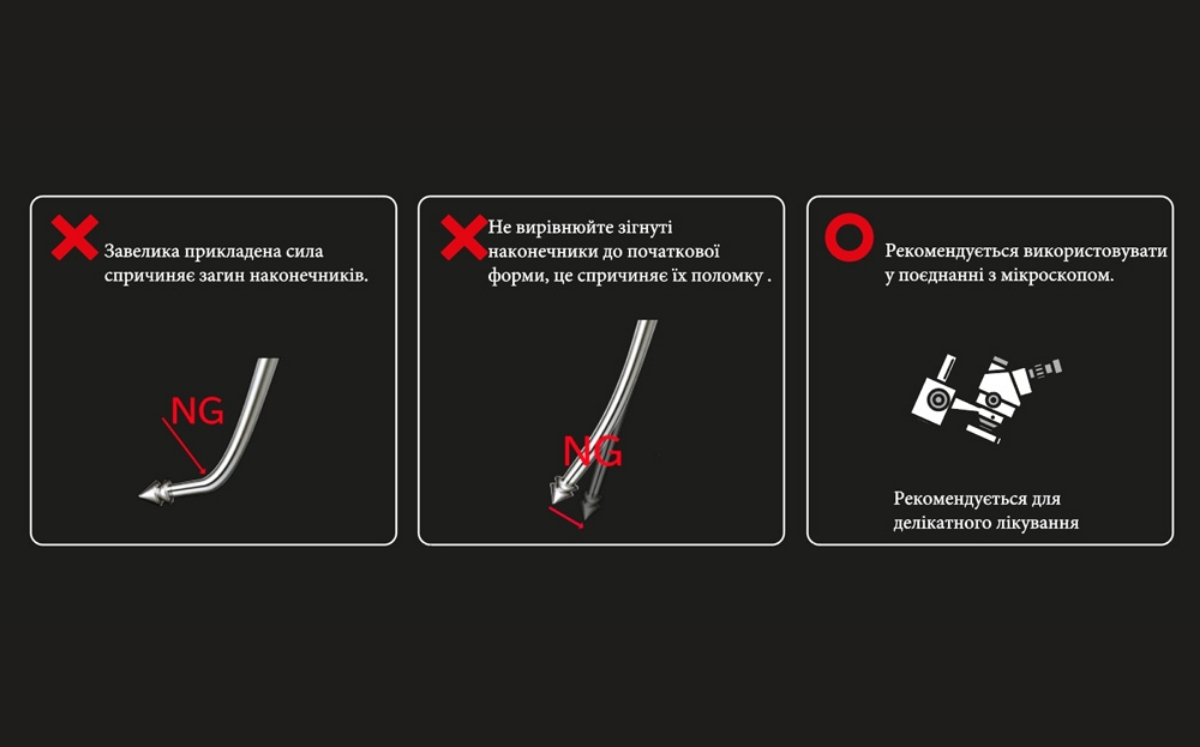 Завелика прикладена сила спричиняє загин наконечників.

NG

Не вирівнюйте зігнуті наконечники до початкової форми, це спричиняє їх поломку .

NG

Рекомендується використовувати у поєднанні з мікроскопом.

Рекомендується для делікатного лікування